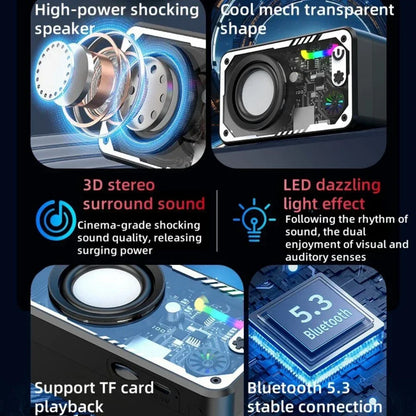 High-power shocking speaker

Cool mech transparent shape

3D stereo surround sound

Cinema-grade shocking sound quality, releasing surging power

LED dazzling light effect

Following the rhythm of sound, the dual enjoyment of visual and auditory senses

5.3 Bluetooth

Support TF card playback

Bluetooth 5.3 stable connection