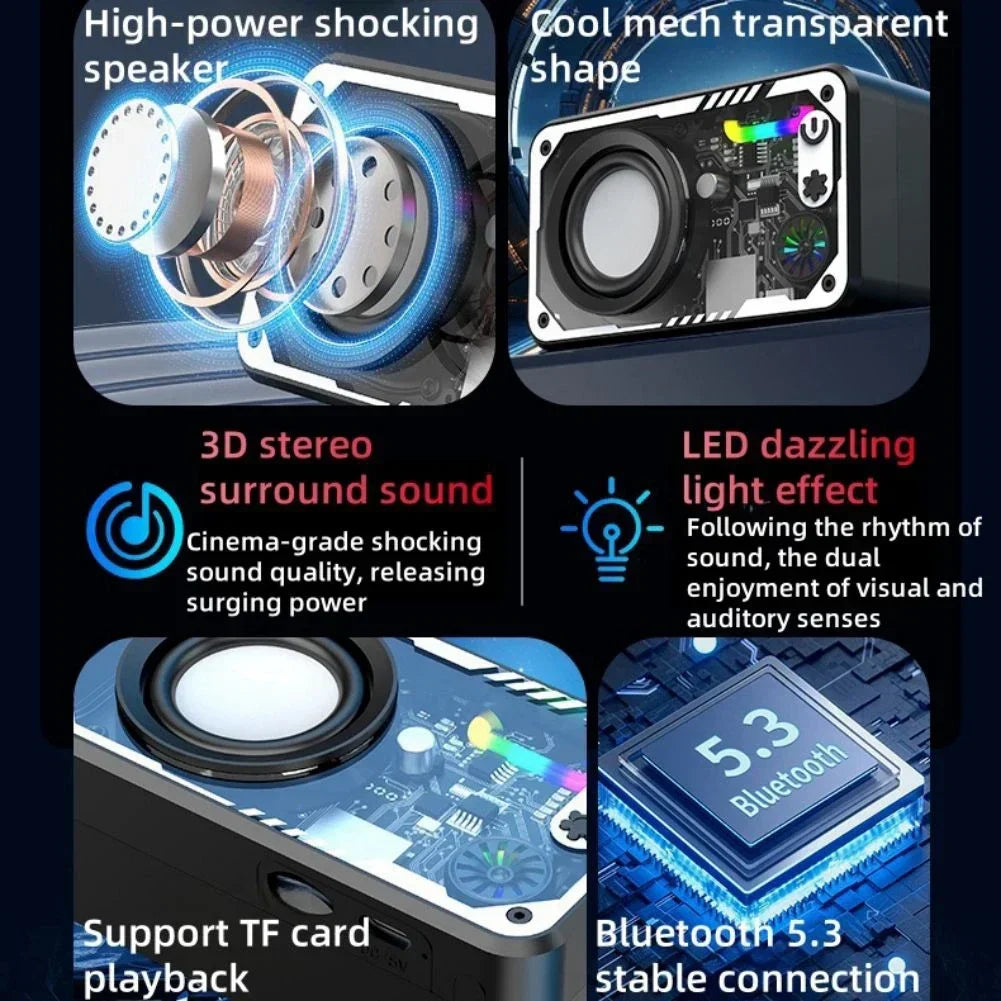 High-power shocking speaker

Cool mech transparent shape

3D stereo surround sound

Cinema-grade shocking sound quality, releasing surging power

LED dazzling light effect

Following the rhythm of sound, the dual enjoyment of visual and auditory senses

5.3 Bluetooth

Support TF card playback

Bluetooth 5.3 stable connection